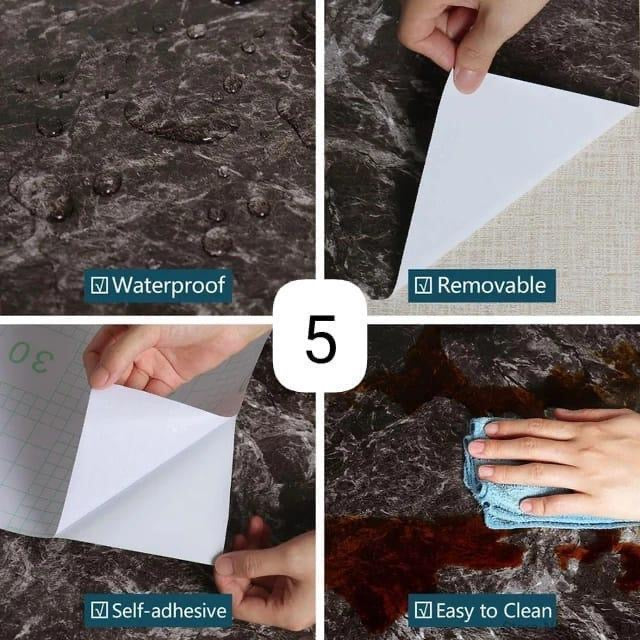 ☑ Waterproof

☑ Removable

5

30

☑ Self-adhesive

☑ Easy to Clean